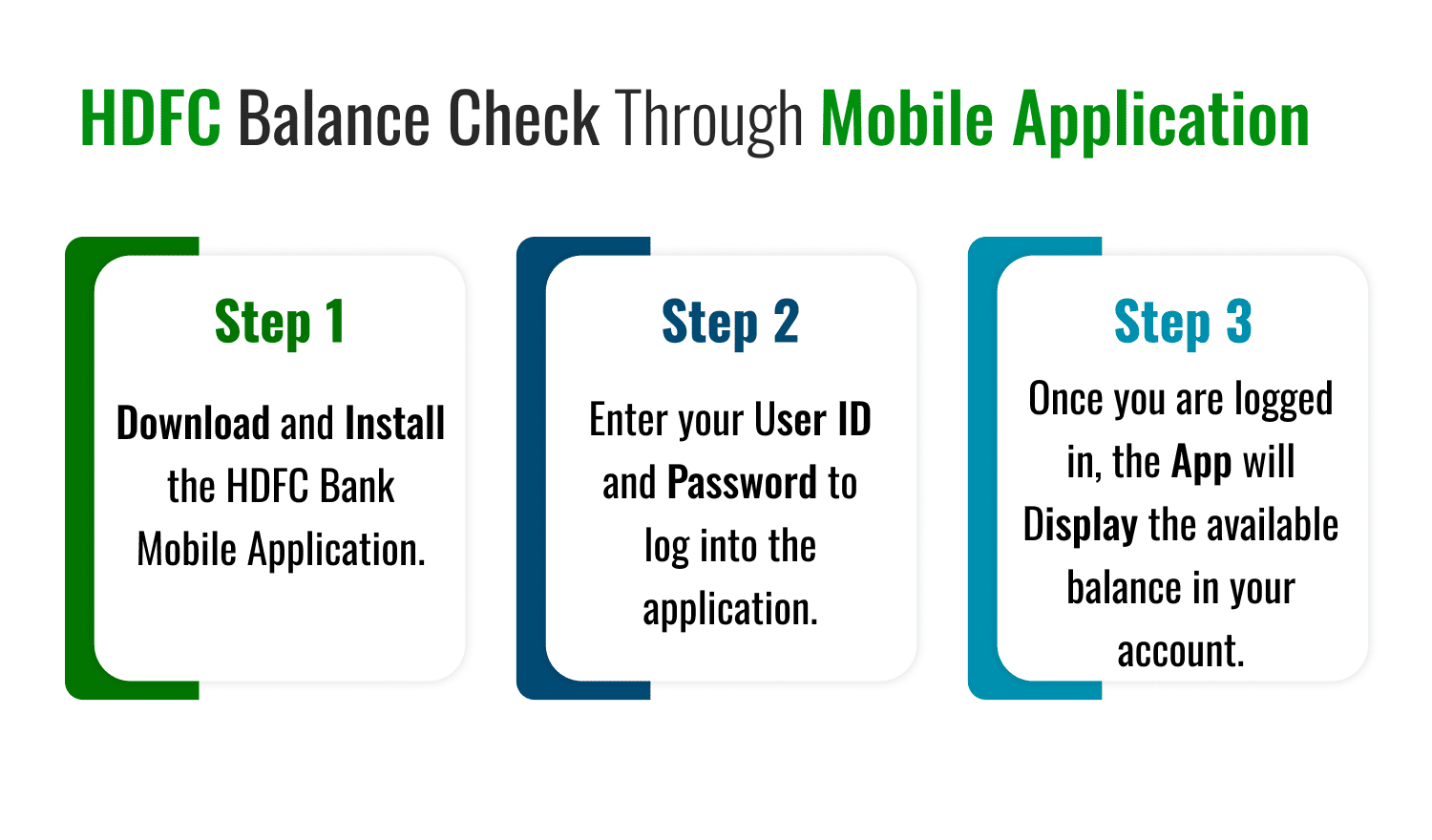 HDFC Balance Check Through Mobile Application

Step 1

Download and Install the HDFC Bank Mobile Application.

Step 2

Enter your User ID and Password to log into the application.

Step 3

Once you are logged in, the App will Display the available balance in your account.